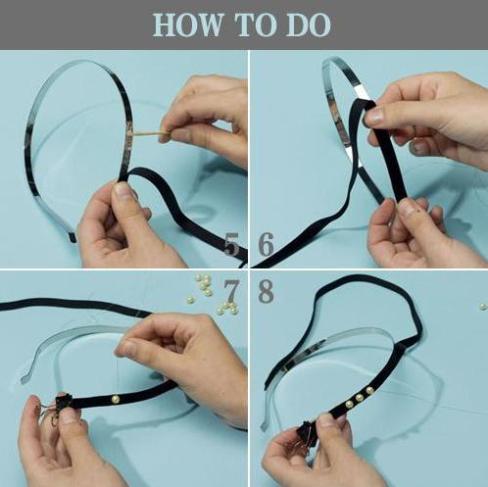 HOW TO DO

5

6

7

8