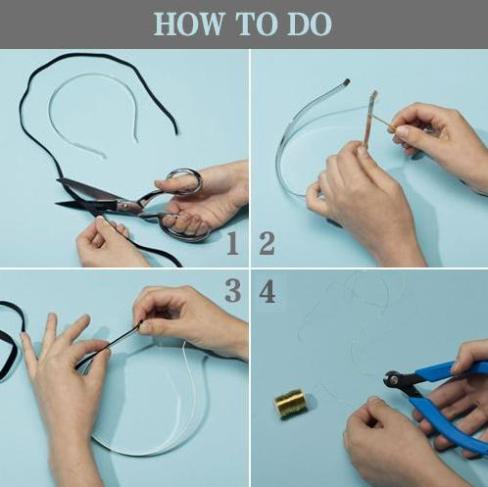 HOW TO DO

1

2

3

4